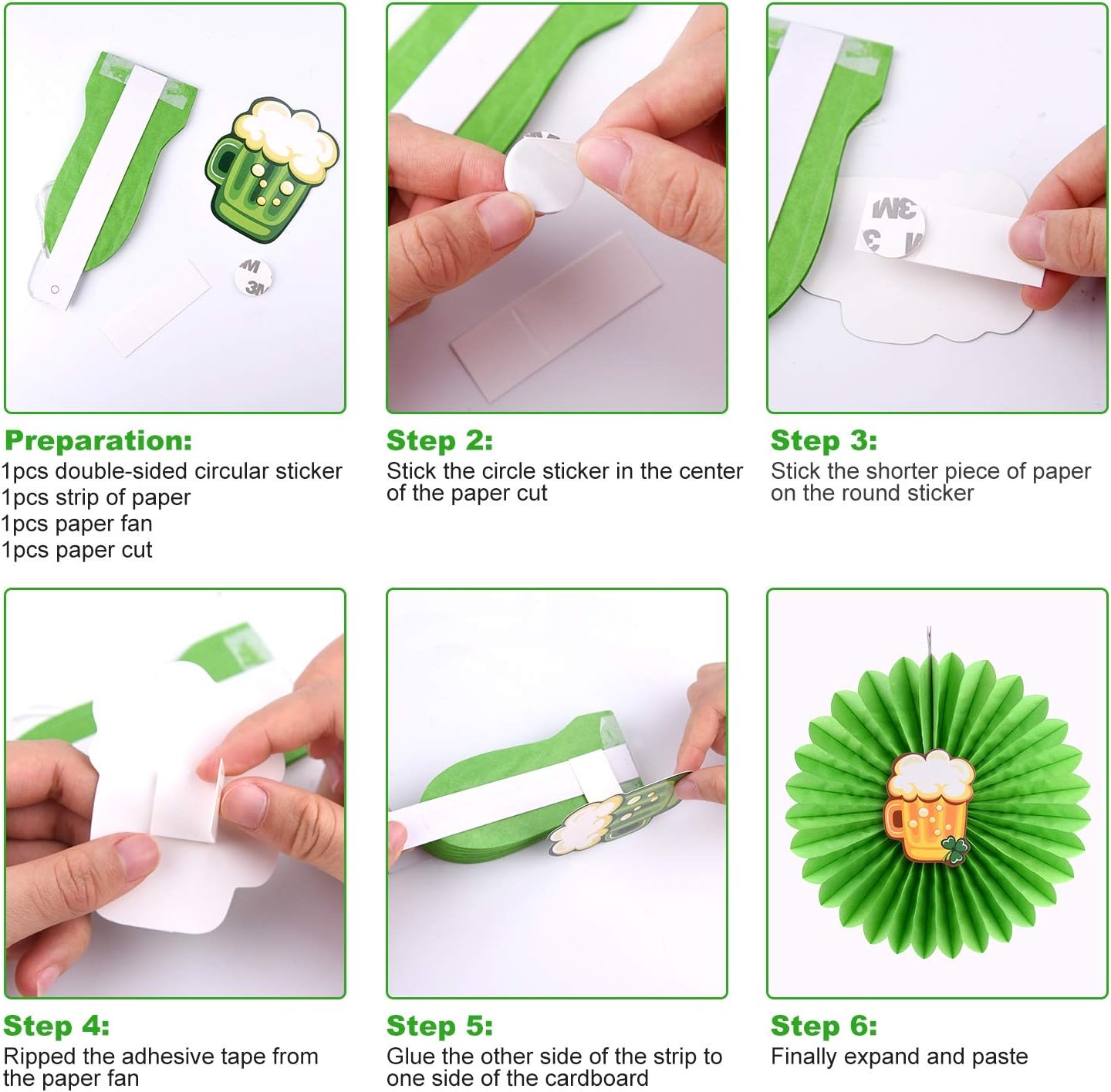 Preparation:
1pcs double-sided circular sticker
1pcs strip of paper
1pcs paper fan
1pcs paper cut

Step 2:
Stick the circle sticker in the center of the paper cut

Step 3:
Stick the shorter piece of paper on the round sticker

Step 4:
Ripped the adhesive tape from the paper fan

Step 5:
Glue the other side of the strip to one side of the cardboard

Step 6:
Finally expand and paste